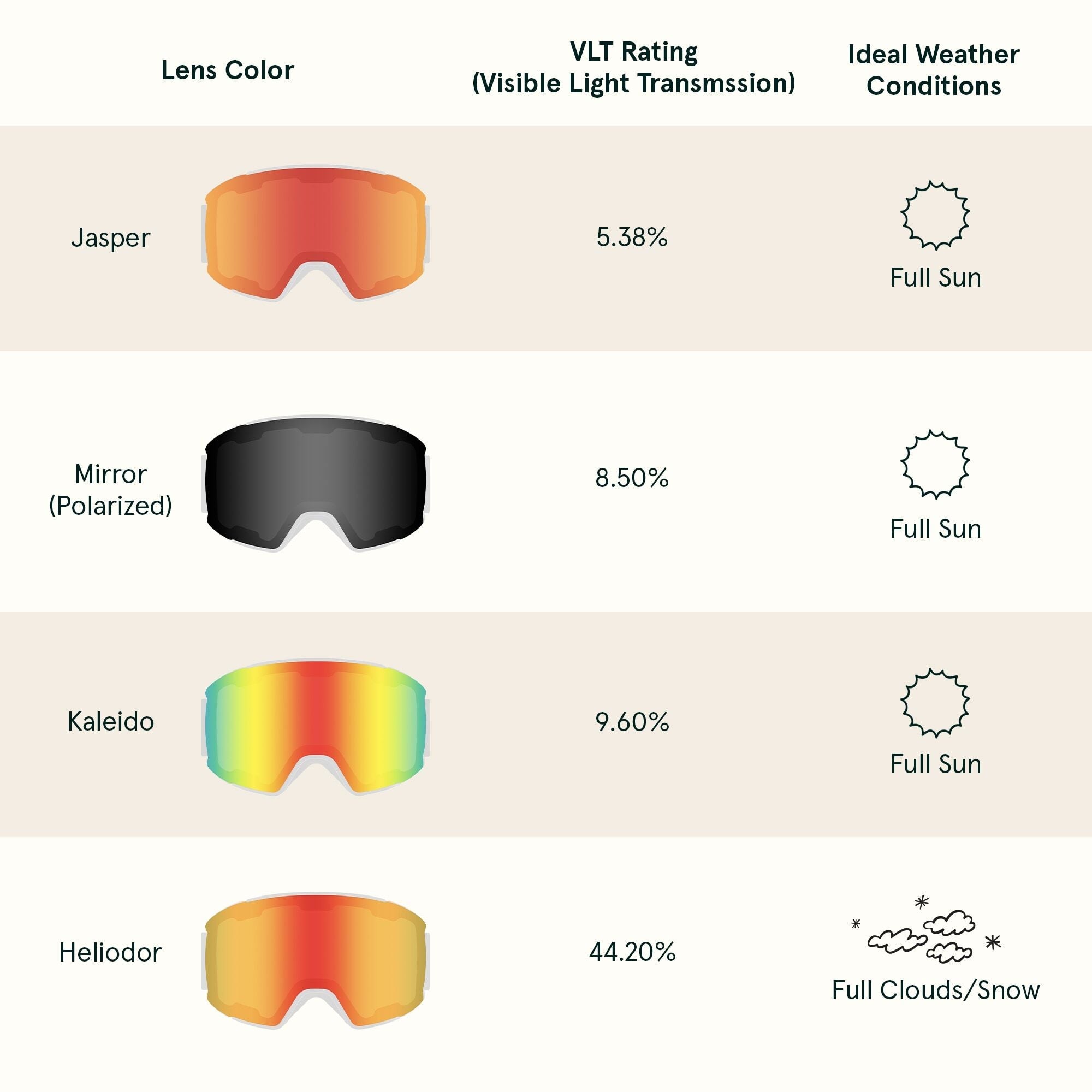 | Lens Color | VLT Rating (Visible Light Transmssion) | Ideal Weather Conditions |
|---|---|---|
| Jasper | 5.38% | Full Sun |
| Mirror (Polarized) | 8.50% | Full Sun |
| Kaleido | 9.60% | Full Sun |
| Heliodor | 44.20% | Full Clouds/Snow |